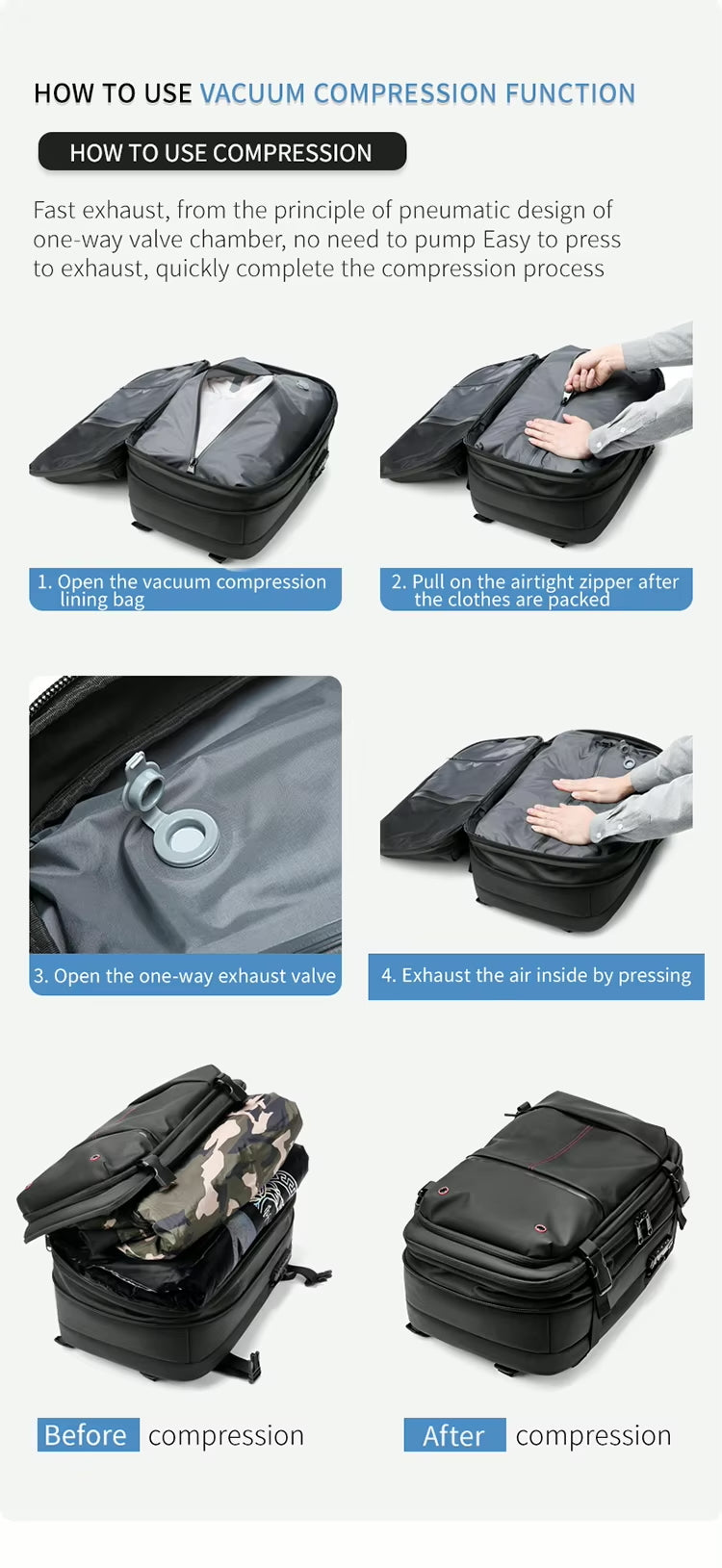 HOW TO USE VACUUM COMPRESSION FUNCTION

HOW TO USE COMPRESSION

Fast exhaust, from the principle of pneumatic design of one-way valve chamber, no need to pump Easy to press to exhaust, quickly complete the compression process

1. Open the vacuum compression lining bag

2. Pull on the airtight zipper after the clothes are packed

3. Open the one-way exhaust valve

4. Exhaust the air inside by pressing

Before compression

After compression