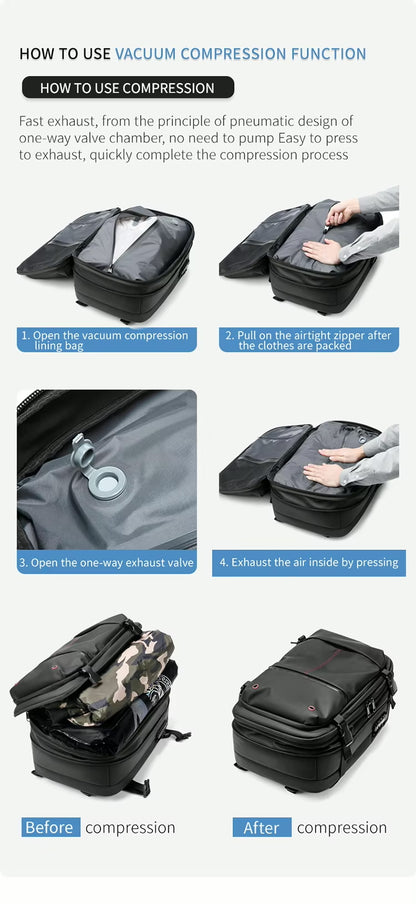 HOW TO USE VACUUM COMPRESSION FUNCTION

HOW TO USE COMPRESSION

Fast exhaust, from the principle of pneumatic design of one-way valve chamber, no need to pump Easy to press to exhaust, quickly complete the compression process

1. Open the vacuum compression lining bag

2. Pull on the airtight zipper after the clothes are packed

3. Open the one-way exhaust valve

4. Exhaust the air inside by pressing

Before compression

After compression